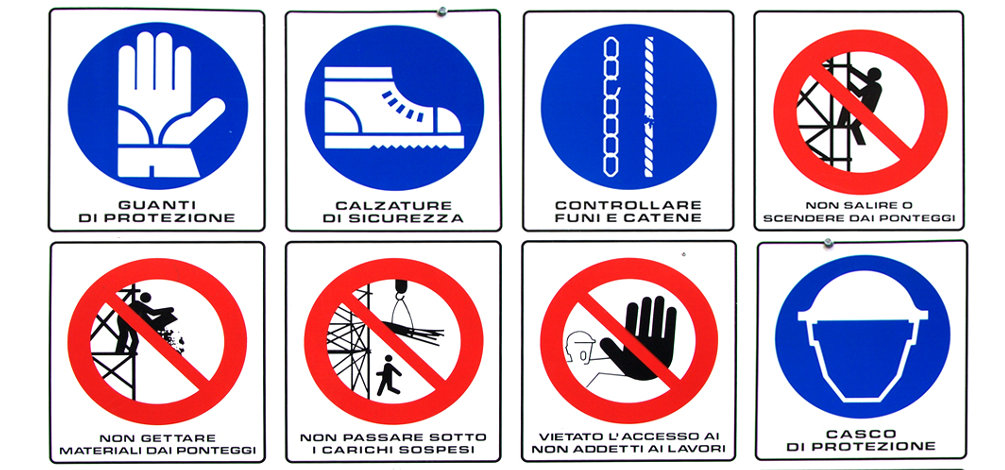 GUANTI DI PROTEZIONE

CALZATURE DI SICUREZZA

CONTROLLARE FUNI E CATENE

NON SALIRE O SCENDERE DAI PONTEGGI

NON GETTARE MATERIALI DAI PONTEGGI

NON PASSARE SOTTO I CARICHI SOSPESI

VIETATO L'ACCESSO AI NON ADDETTI AI LAVORI

CASCO DI PROTEZIONE